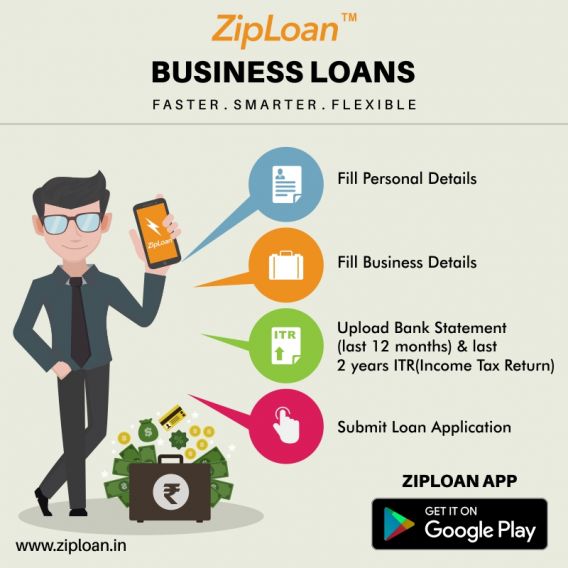 ZipLoan™

BUSINESS LOANS

FASTER . SMARTER . FLEXIBLE

ZipLoan

Fill Personal Details

Fill Business Details

ITR

Upload Bank Statement (last 12 months) & last 2 years ITR(Income Tax Return)

Submit Loan Application

$

₹

ZIPLOAN APP

GET IT ON
Google Play

www.ziploan.in