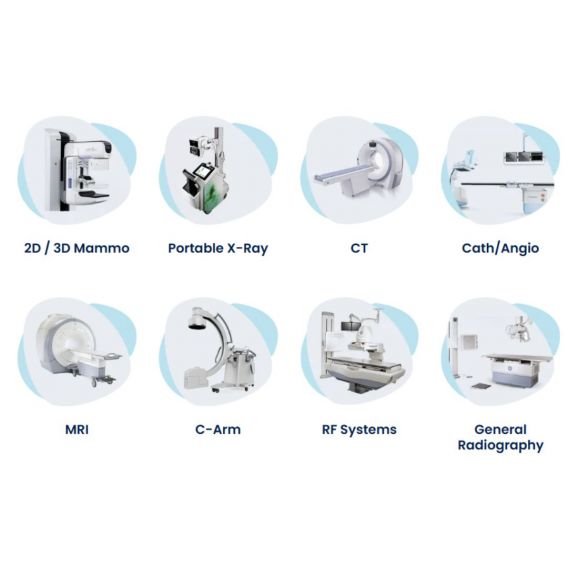 2D / 3D Mammo

Portable X-Ray

CT

Cath/Angio

MRI

C-Arm

RF Systems

General Radiography